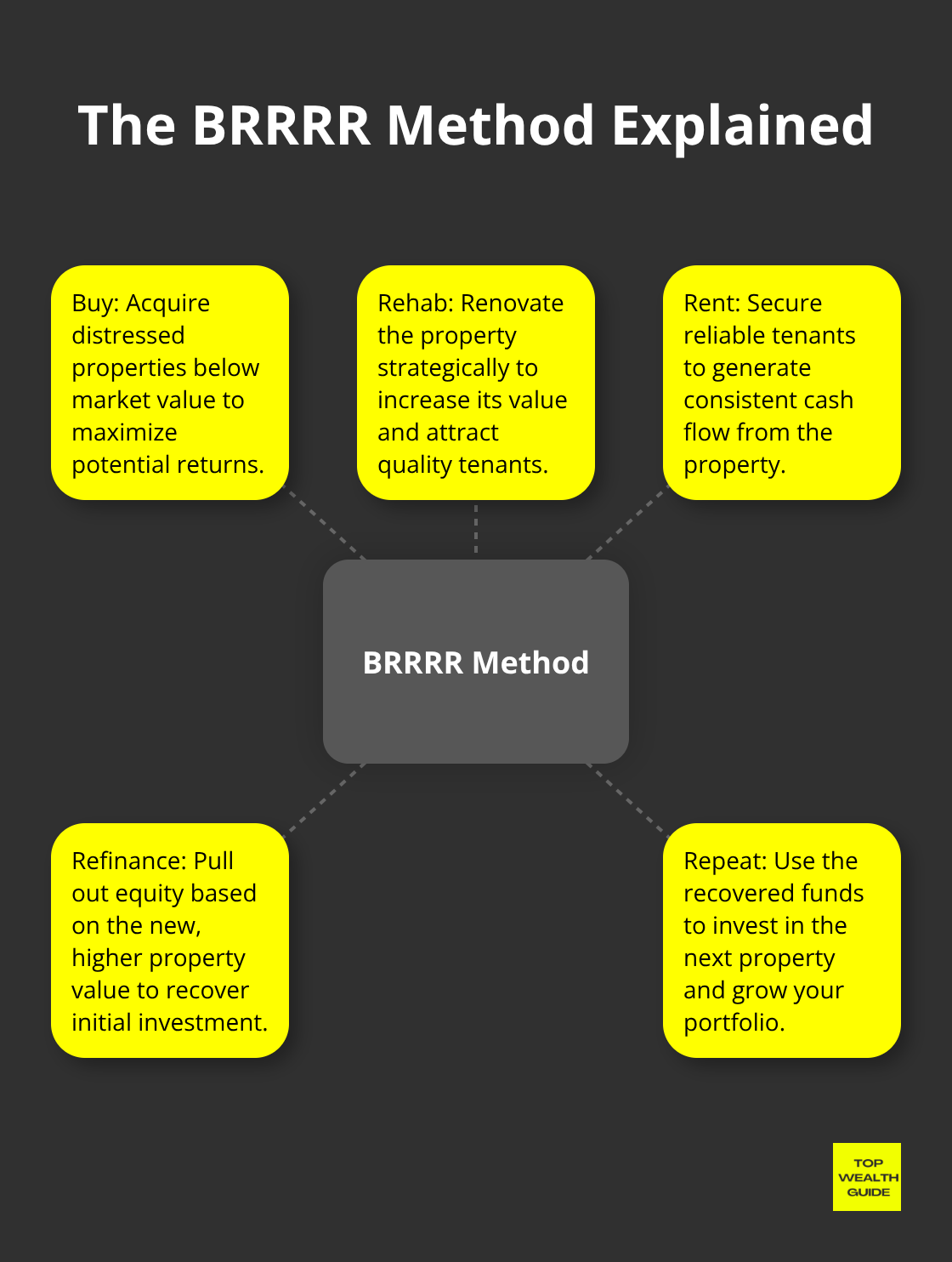 The BRRRR Method Explained

Buy: Acquire distressed properties below market value to maximize potential returns.

Rehab: Renovate the property strategically to increase its value and attract quality tenants.

Rent: Secure reliable tenants to generate consistent cash flow from the property.

BRRRR Method

Refinance: Pull out equity based on the new, higher property value to recover initial investment.

Repeat: Use the recovered funds to invest in the next property and grow your portfolio.

TOP WEALTH GUIDE