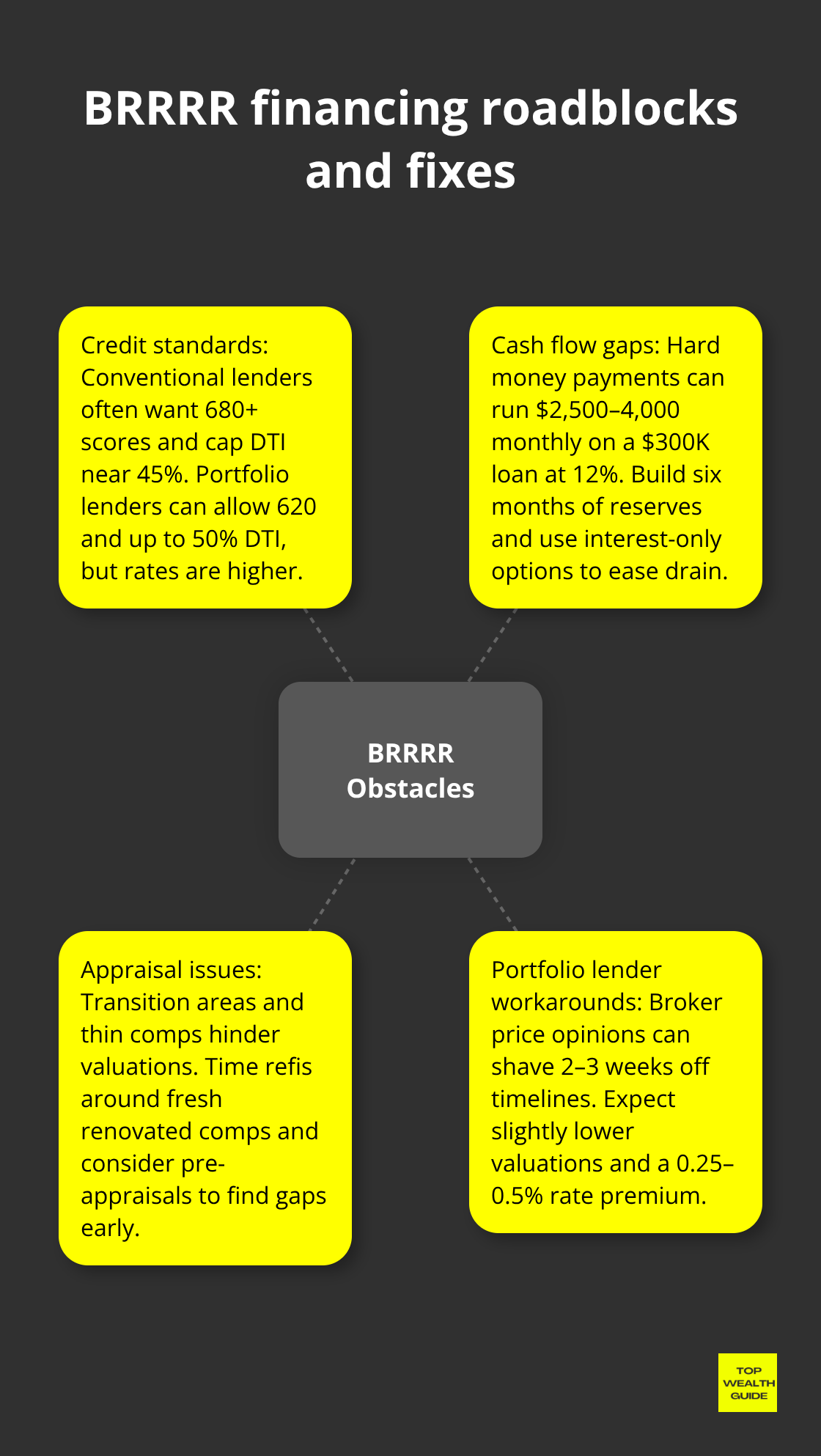 BRRRR financing roadblocks and fixes

Credit standards: Conventional lenders often want 680+ scores and cap DTI near 45%. Portfolio lenders can allow 620 and up to 50% DTI, but rates are higher.

Cash flow gaps: Hard money payments can run \$2,500–4,000 monthly on a \$300K loan at 12%. Build six months of reserves and use interest-only options to ease drain.

BRRRR Obstacles

Appraisal issues: Transition areas and thin comps hinder valuations. Time refis around fresh renovated comps and consider pre-appraisals to find gaps early.

Portfolio lender workarounds: Broker price opinions can shave 2–3 weeks off timelines. Expect slightly lower valuations and a 0.25–0.5% rate premium.

TOP WEALTH GUIDE