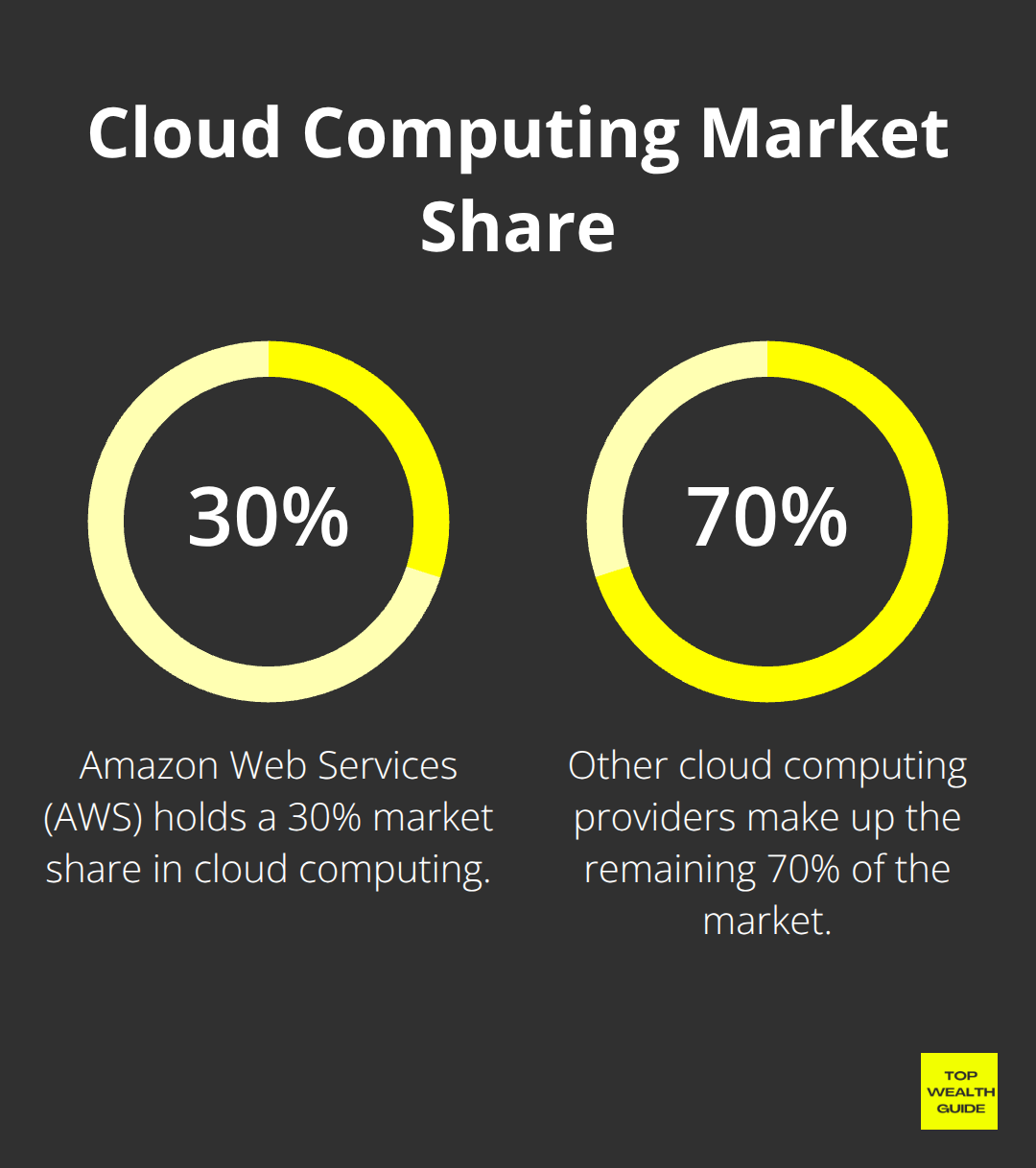 Cloud Computing Market Share

30%

Amazon Web Services (AWS) holds a 30% market share in cloud computing.

70%

Other cloud computing providers make up the remaining 70% of the market.

TOP WEALTH GUIDE