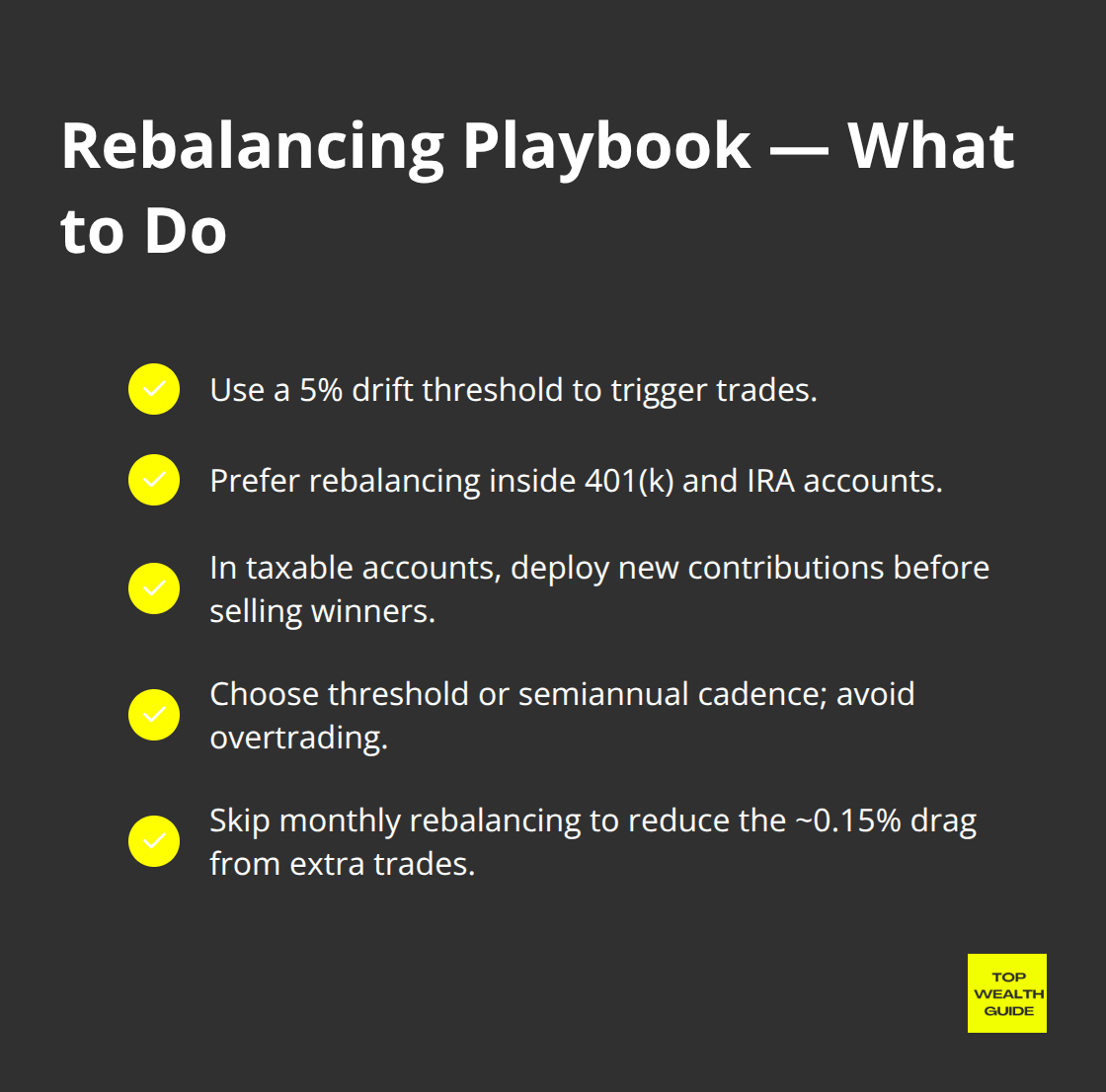 Rebalancing Playbook — What to Do

Use a 5% drift threshold to trigger trades.

Prefer rebalancing inside 401(k) and IRA accounts.

In taxable accounts, deploy new contributions before selling winners.

Choose threshold or semiannual cadence; avoid overtrading.

Skip monthly rebalancing to reduce the ~0.15% drag from extra trades.

TOP WEALTH GUIDE